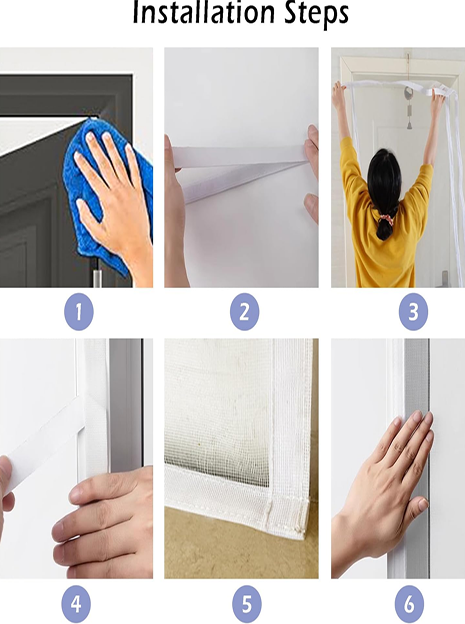 Installation Steps

1

2

3

4

5

6